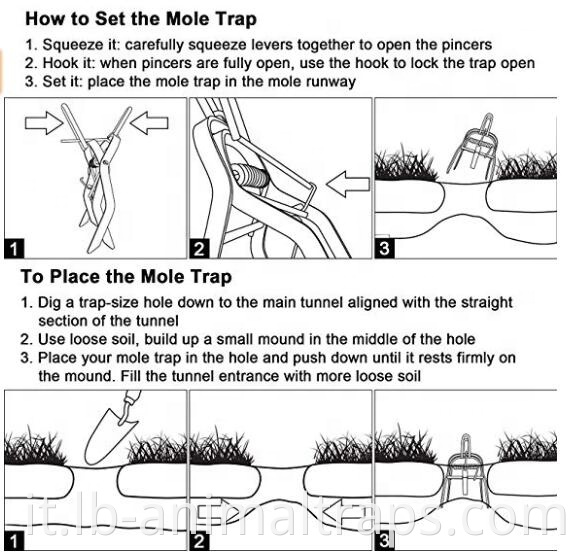 How to Set the Mole Trap

1. Squeeze it: carefully squeeze levers together to open the pincers
2. Hook it: when pincers are fully open, use the hook to lock the trap open
3. Set it: place the mole trap in the mole runway

1

2

3

To Place the Mole Trap

1. Dig a trap-size hole down to the main tunnel aligned with the straight section of the tunnel
2. Use loose soil, build up a small mound in the middle of the hole
3. Place your mole trap in the hole and push down until it rests firmly on the mound. Fill the tunnel entrance with more loose soil

1

2

3

it.lb-animaltraps.com